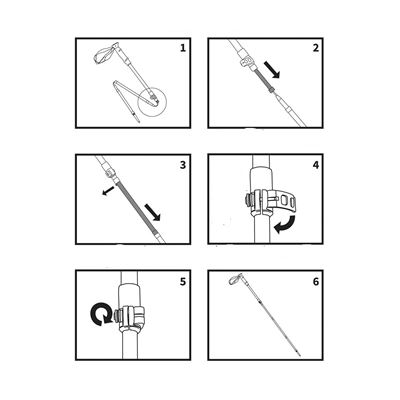 1

2

3

4

5

6